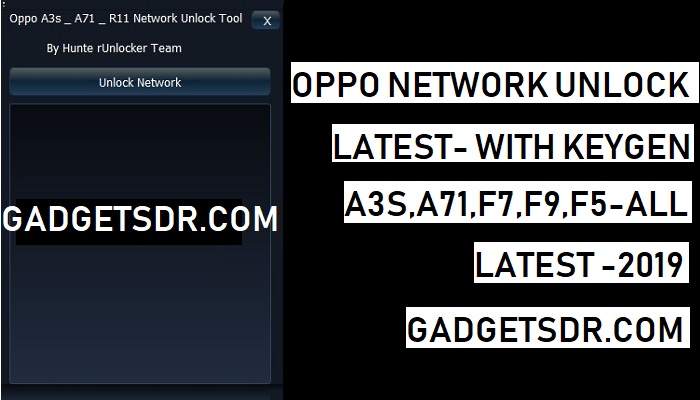 Oppo A3s _ A71 _ R11 Network Unlock Tool
X
By Hunte rUnlocker Team
Unlock Network
GADGETSDR.COM

OPPO NETWORK UNLOCK
LATEST- WITH KEYGEN
A3S,A71,F7,F9,F5-ALL
LATEST -2019
GADGETSDR.COM